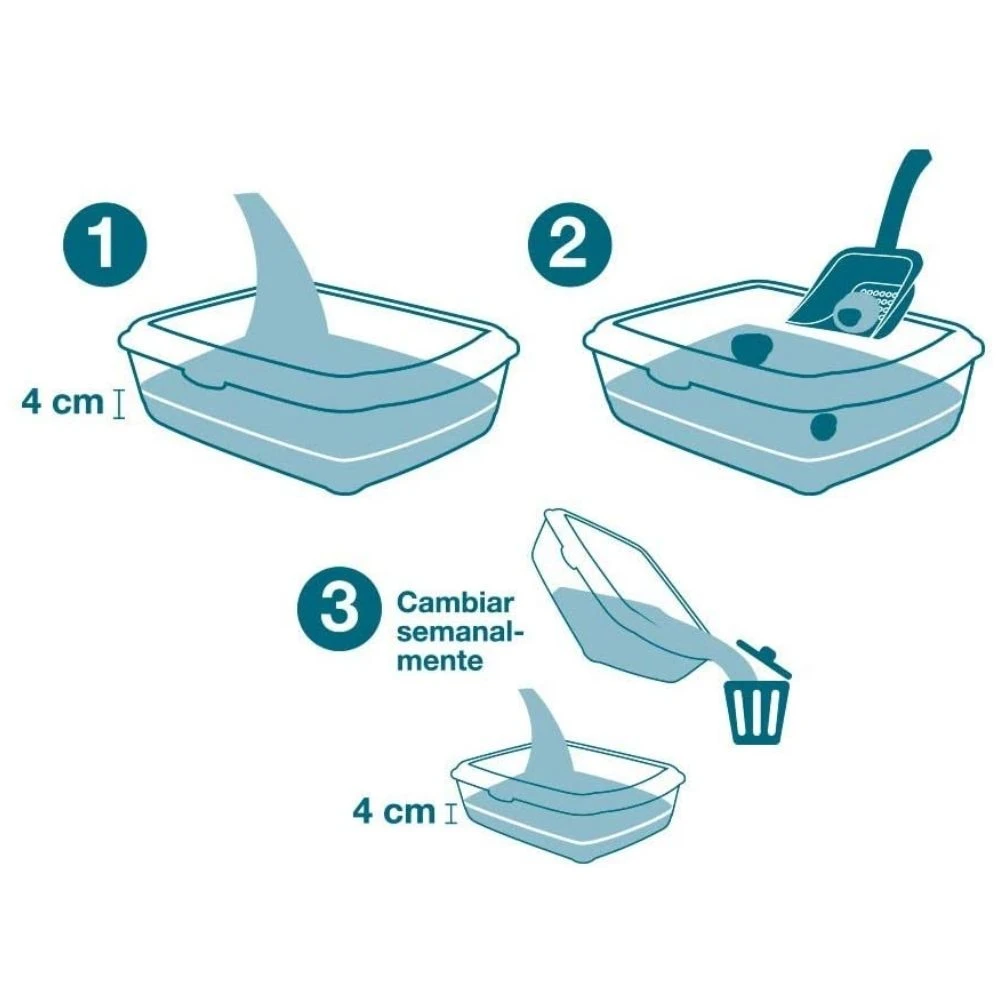 1

4 cm

2

3 Cambiar semanalmente

4 cm